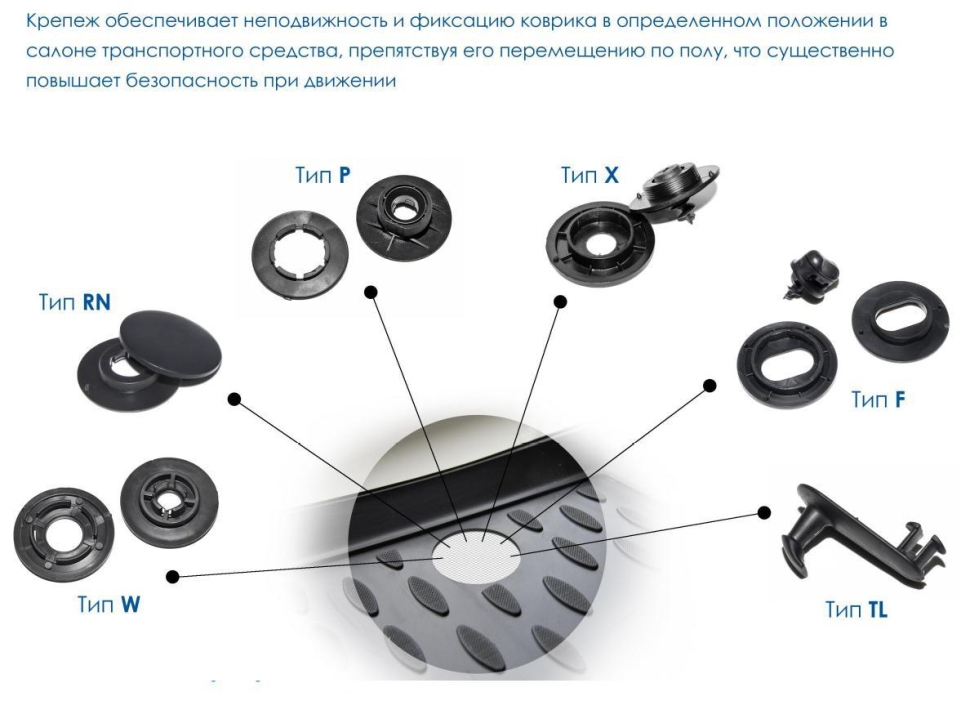 Крепеж обеспечивает неподвижность и фиксацию коврика в определенном положении в салоне транспортного средства, препятствуя его перемещению по полу, что существенно повышает безопасность при движении

Тип P

Тип X

Тип RN

Тип F

Тип W

Тип TL